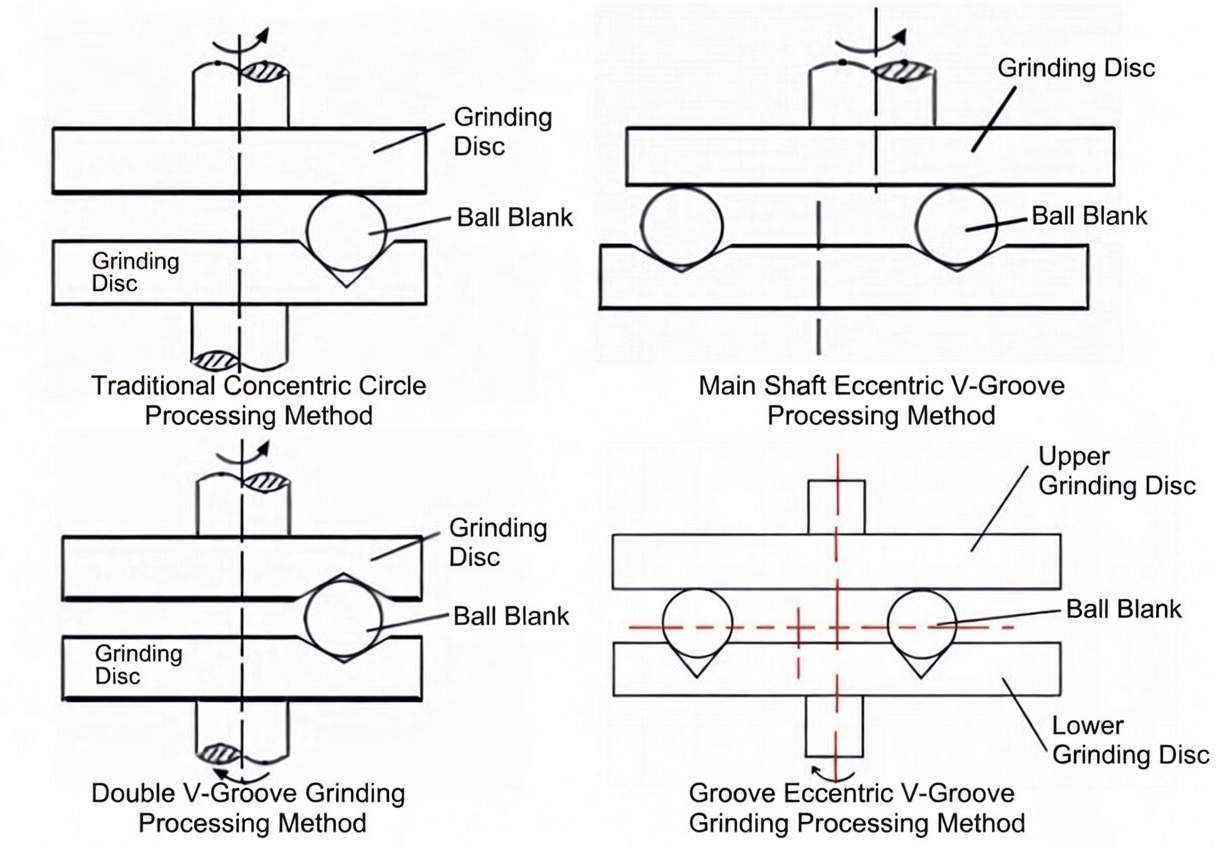 Grinding Disc

Ball Blank

Grinding Disc

Traditional Concentric Circle Processing Method

Grinding Disc

Ball Blank

Main Shaft Eccentric V-Groove Processing Method

Grinding Disc

Ball Blank

Grinding Disc

Double V-Groove Grinding Processing Method

Upper Grinding Disc

Ball Blank

Lower Grinding Disc

Groove Eccentric V-Groove Grinding Processing Method